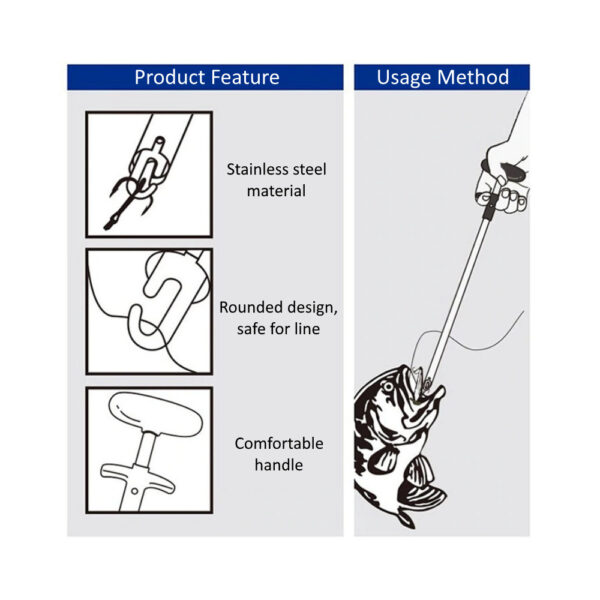 Product Feature

Stainless steel material

Rounded design, safe for line

Comfortable handle

Usage Method